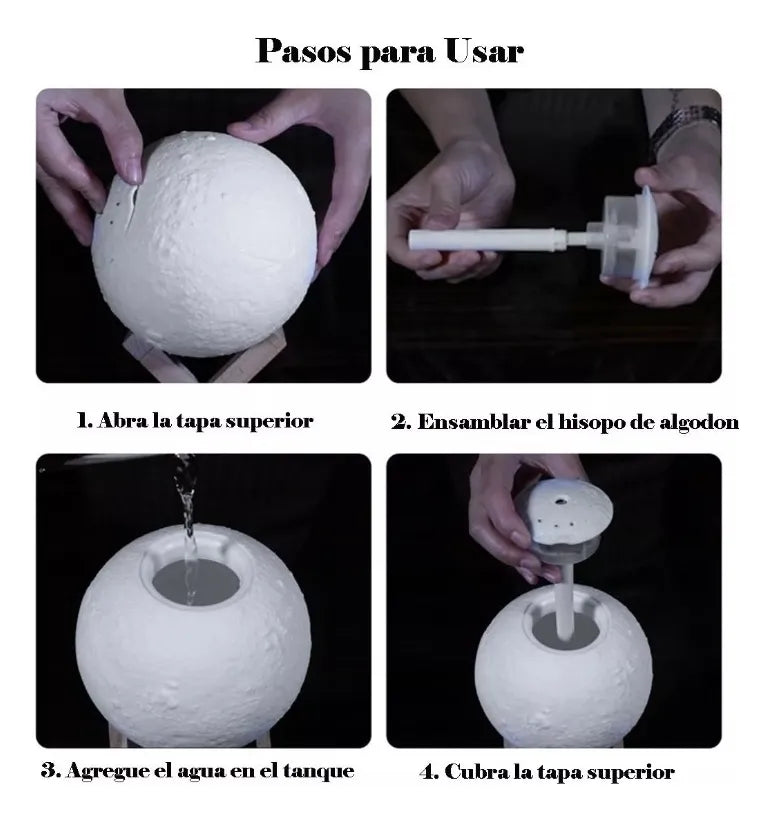 Pasos para Usar

1. Abra la tapa superior

2. Ensamblar el hisopo de algodon

3. Agregue el agua en el tanque

4. Cubra la tapa superior